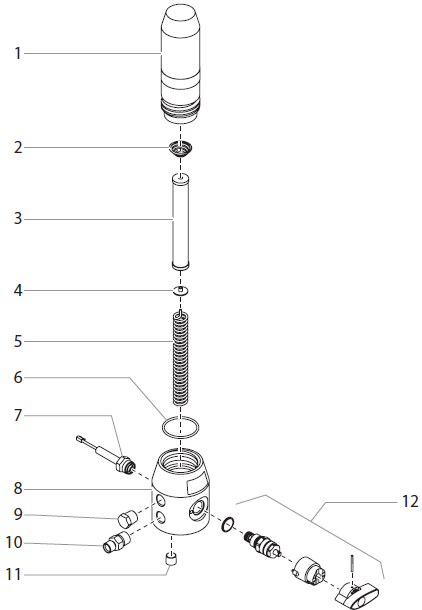 1
2
3
4
5
6
7
8
9
10
11
12